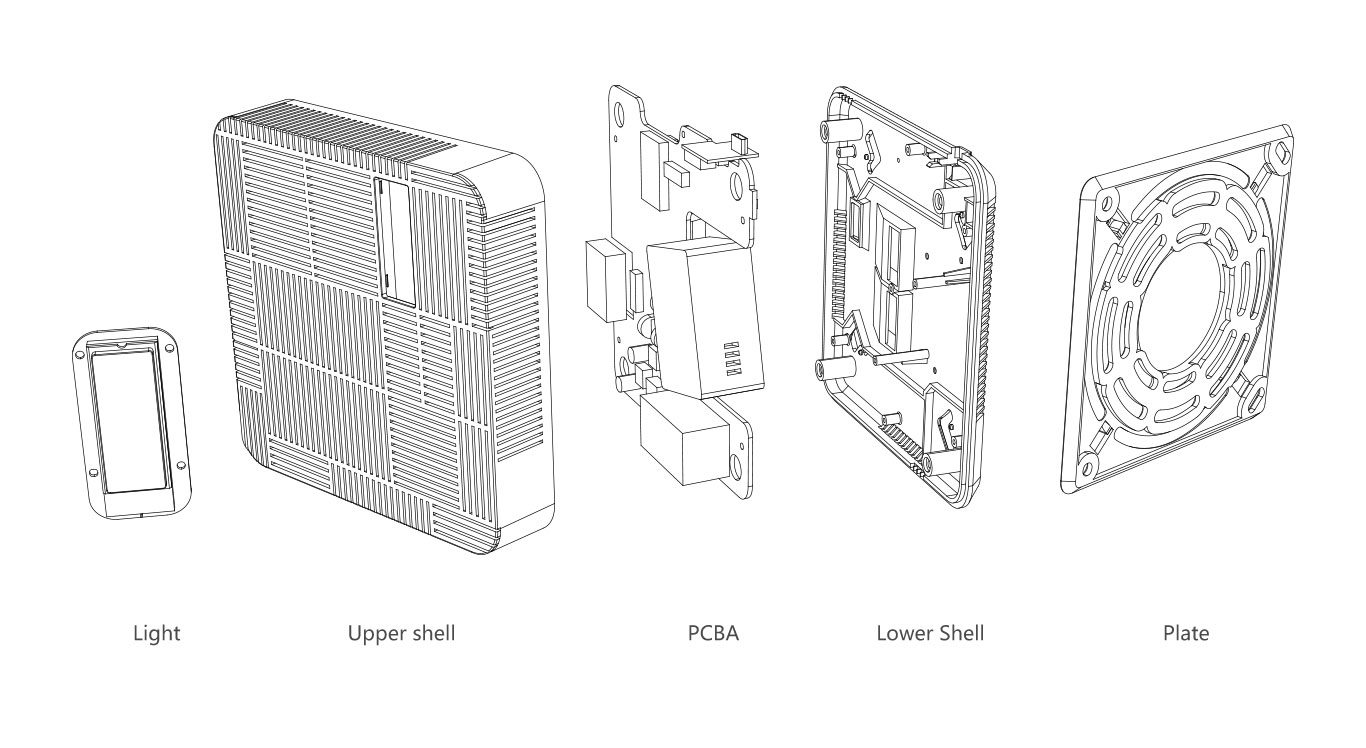 Light

Upper shell

PCBA

Lower Shell

Plate